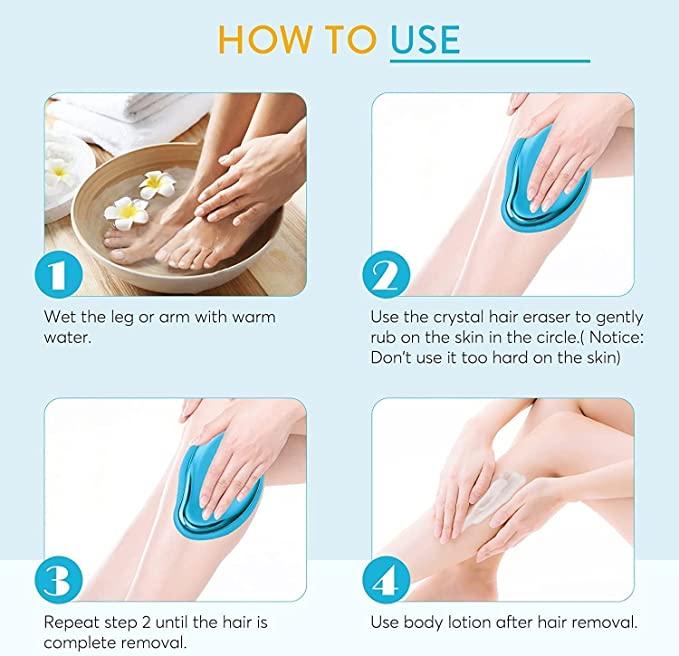 HOW TO USE

1

Wet the leg or arm with warm water.

2

Use the crystal hair eraser to gently rub on the skin in the circle.( Notice: Don't use it too hard on the skin)

3

Repeat step 2 until the hair is complete removal.

4

Use body lotion after hair removal.